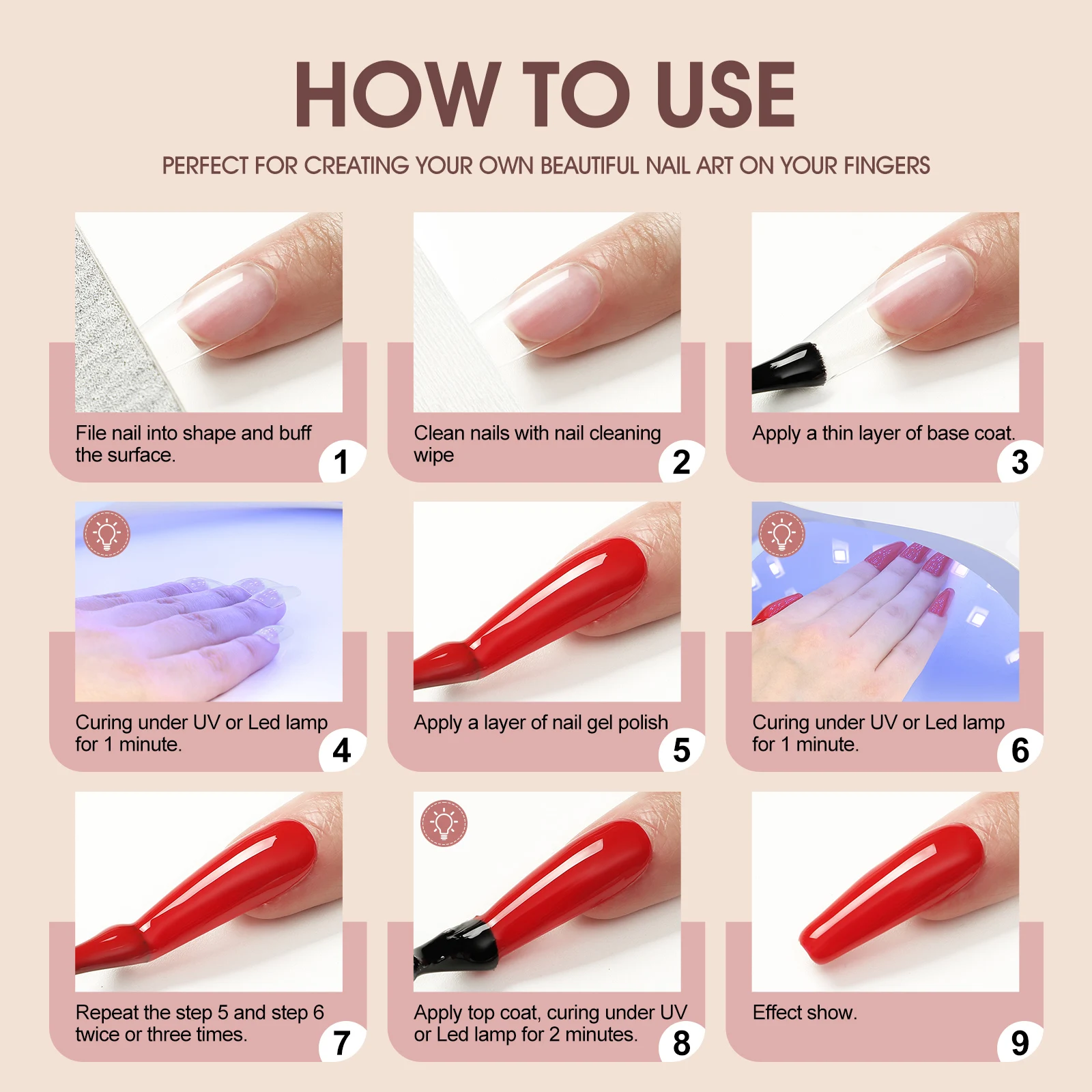 HOW TO USE

PERFECT FOR CREATING YOUR OWN BEAUTIFUL NAIL ART ON YOUR FINGERS

File nail into shape and buff the surface.
1

Clean nails with nail cleaning wipe
2

Apply a thin layer of base coat.
3

Curing under UV or Led lamp for 1 minute.
4

Apply a layer of nail gel polish
5

Curing under UV or Led lamp for 1 minute.
6

Repeat the step 5 and step 6 twice or three times.
7

Apply top coat, curing under UV or Led lamp for 2 minutes.
8

Effect show.
9